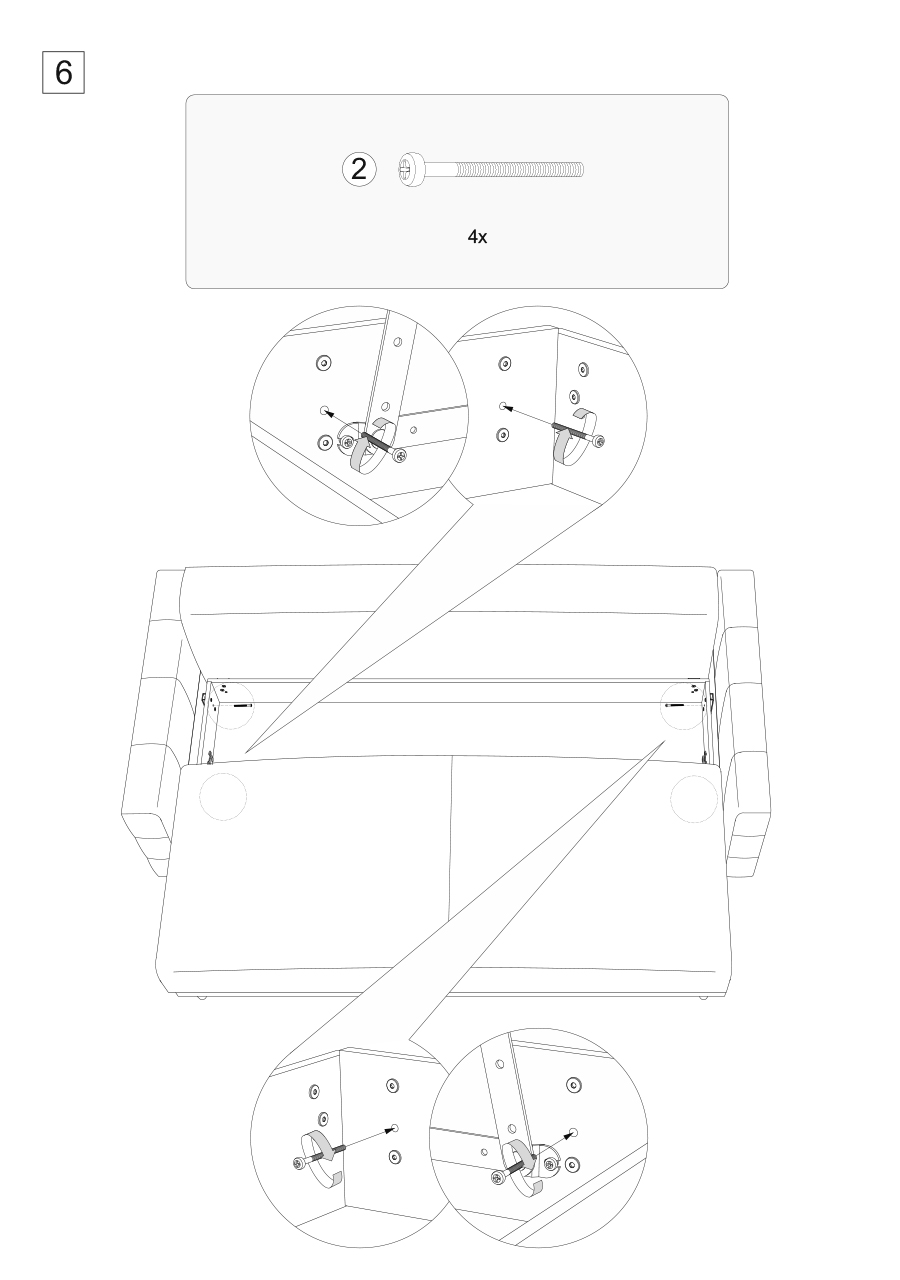 6

2

4x